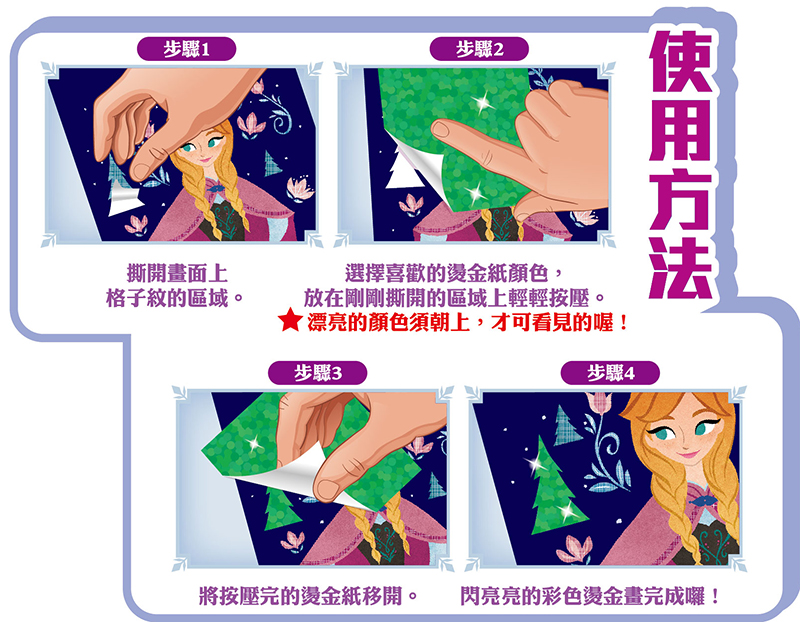 使用方法

步驟1

撕開畫面上格子紋的區域。

步驟2

選擇喜歡的燙金紙顏色，放在剛剛撕開的區域上輕輕按壓。

★漂亮的顏色須朝上，才可看見的喔！

步驟3

將按壓完的燙金紙移開。

步驟4

閃亮亮的彩色燙金畫完成囉！